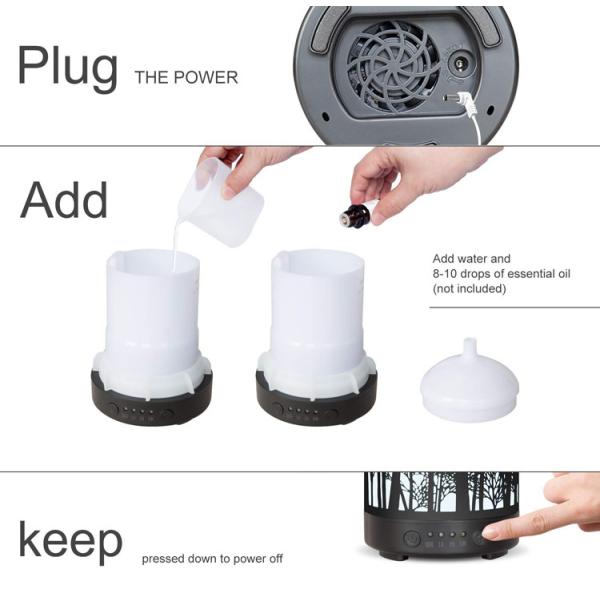 Plug THE POWER

Add

Add water and 8-10 drops of essential oil (not included)

keep pressed down to power off