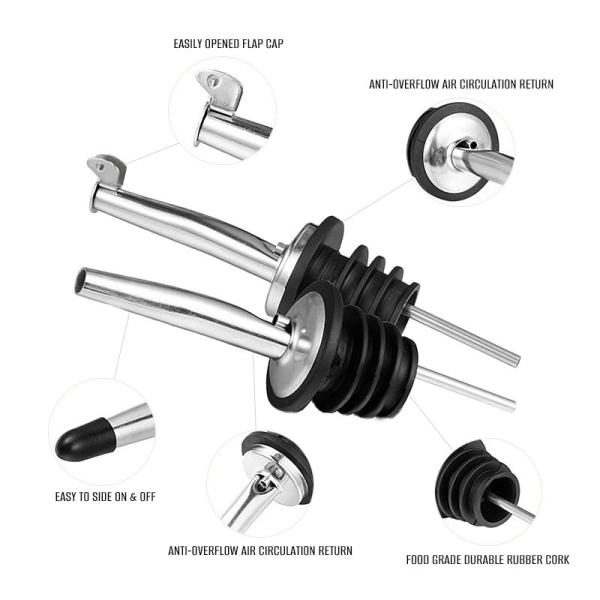 EASILY OPENED FLAP CAP

ANTI-OVERFLOW AIR CIRCULATION RETURN

EASY TO SIDE ON & OFF

ANTI-OVERFLOW AIR CIRCULATION RETURN

FOOD GRADE DURABLE RUBBER CORK