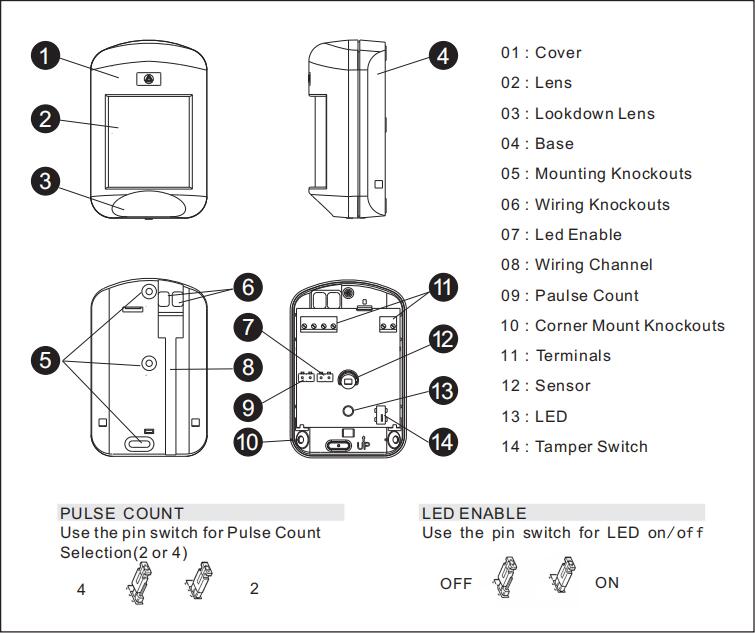 1
2
3
4
5
6
7
8
9
10
11
12
13
14
UP

01 : Cover
02 : Lens
03 : Lookdown Lens
04 : Base
05 : Mounting Knockouts
06 : Wiring Knockouts
07 : Led Enable
08 : Wiring Channel
09 : Paulse Count
10 : Corner Mount Knockouts
11 : Terminals
12 : Sensor
13 : LED
14 : Tamper Switch

PULSE COUNT
Use the pin switch for Pulse Count Selection(2 or 4)

4 2

LED ENABLE
Use the pin switch for LED on/off

OFF ON