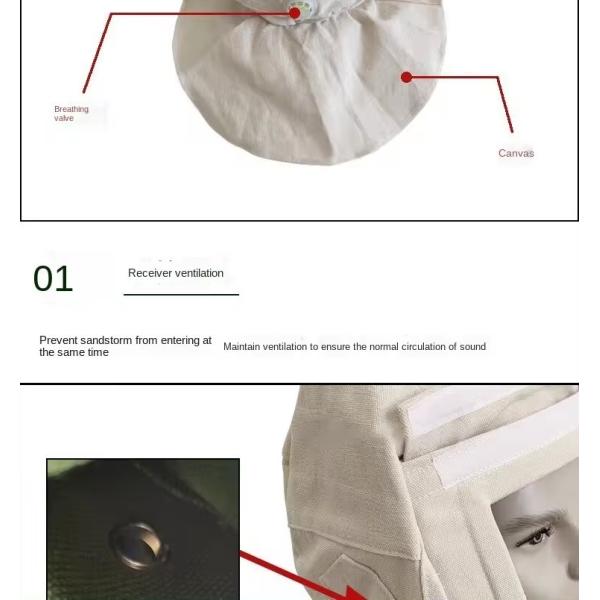 Breathing valve

Canvas

01

Receiver ventilation

Prevent sandstorm from entering at the same time

Maintain ventilation to ensure the normal circulation of sound