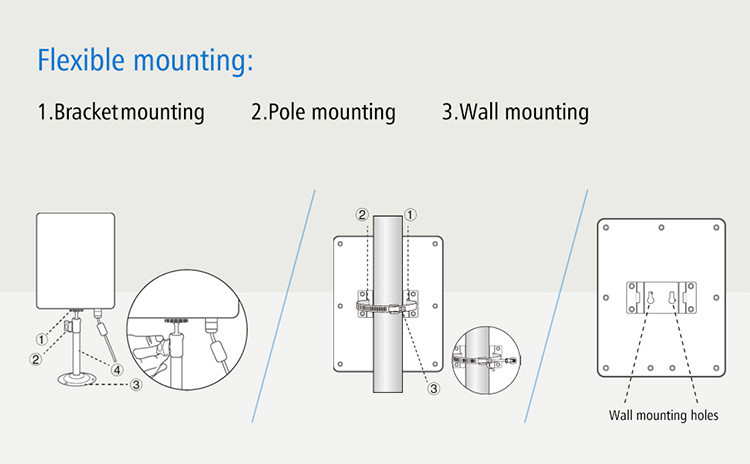 Flexible mounting:

1.Bracket mounting

2.Pole mounting

3.Wall mounting

①
②
④
③

②
①
③

Wall mounting holes