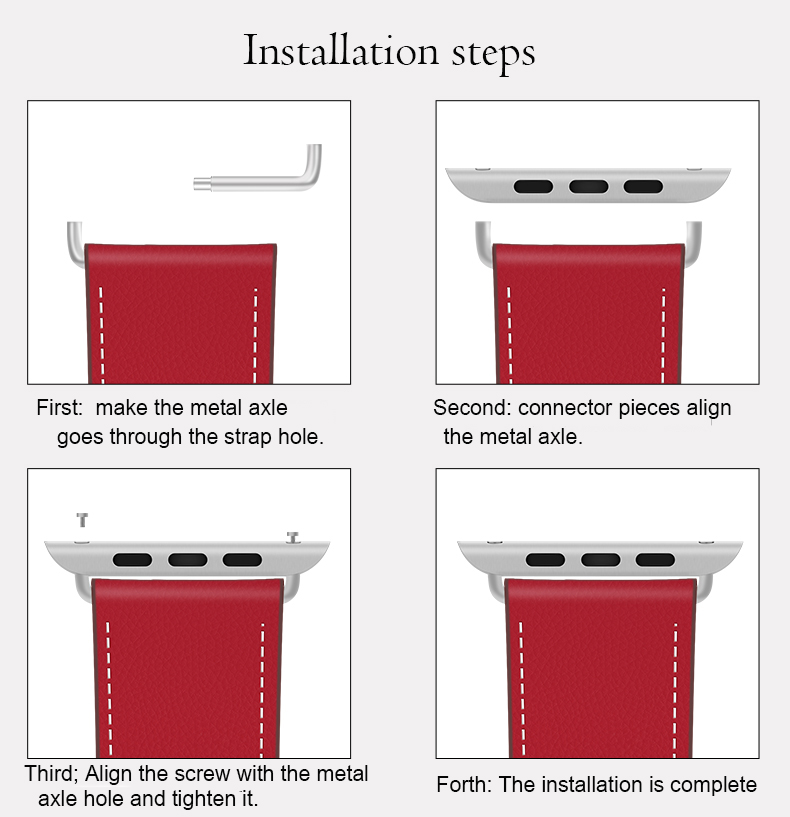 Installation steps

First: make the metal axle goes through the strap hole.

Second: connector pieces align the metal axle.

Third; Align the screw with the metal axle hole and tighten it.

Forth: The installation is complete