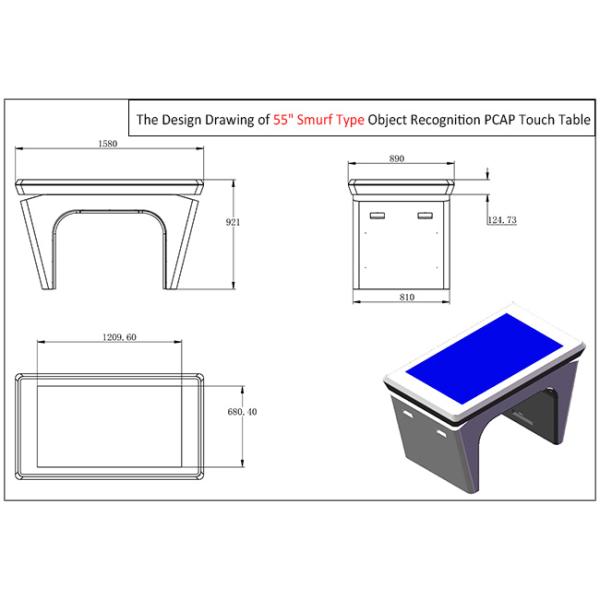 The Design Drawing of 55" Smurf Type Object Recognition PCAP Touch Table

1580

921

890

124.73

810

1209.60

680.40