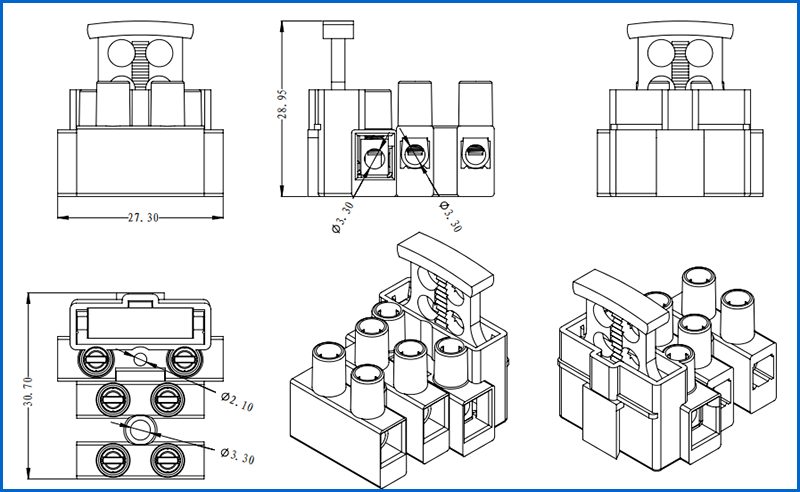 27. 30

28. 95

Ø3. 30

Ø3. 30

30. 70

Ø2. 10

Ø3. 30