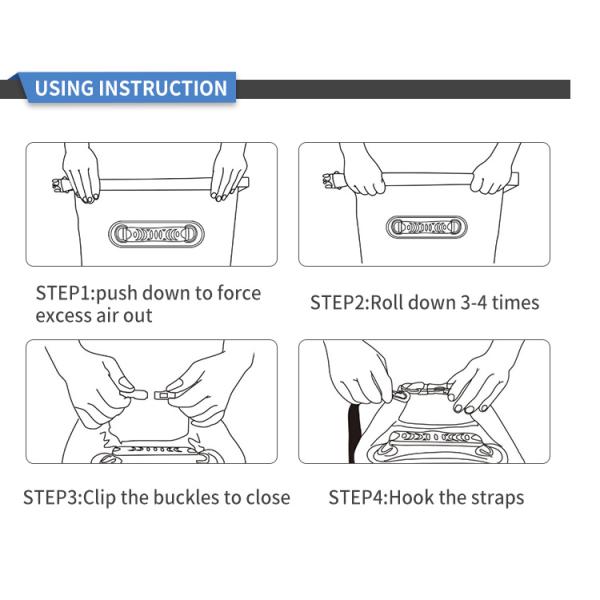 USING INSTRUCTION

STEP1:push down to force excess air out

STEP2:Roll down 3-4 times

STEP3:Clip the buckles to close

STEP4:Hook the straps