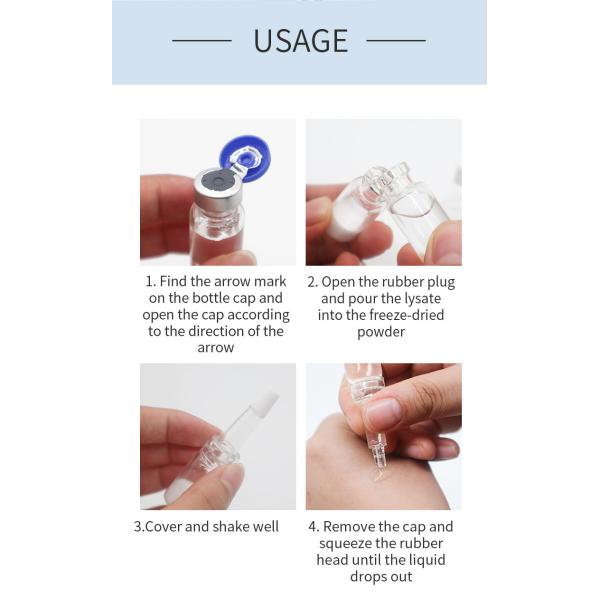 USAGE

1. Find the arrow mark on the bottle cap and open the cap according to the direction of the arrow

2. Open the rubber plug and pour the lysate into the freeze-dried powder

3.Cover and shake well

4. Remove the cap and squeeze the rubber head until the liquid drops out