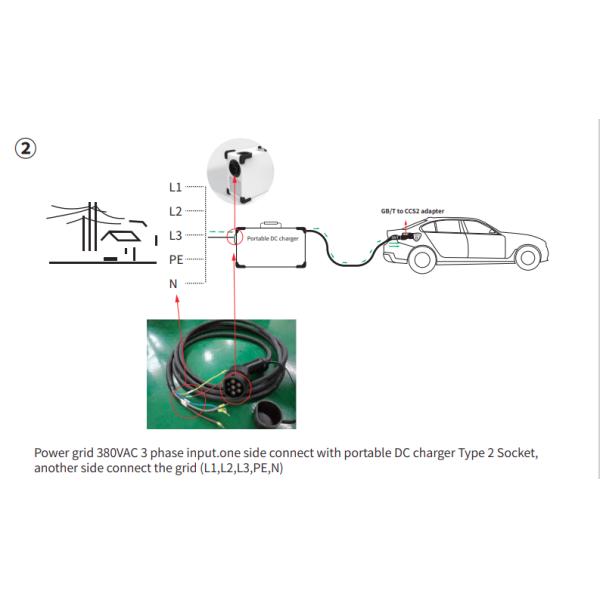 ②

L1
L2
L3
PE
N

Portable DC charger

GB/T to CCS2 adapter

Power grid 380VAC 3 phase input.one side connect with portable DC charger Type 2 Socket, another side connect the grid (L1,L2,L3,PE,N)