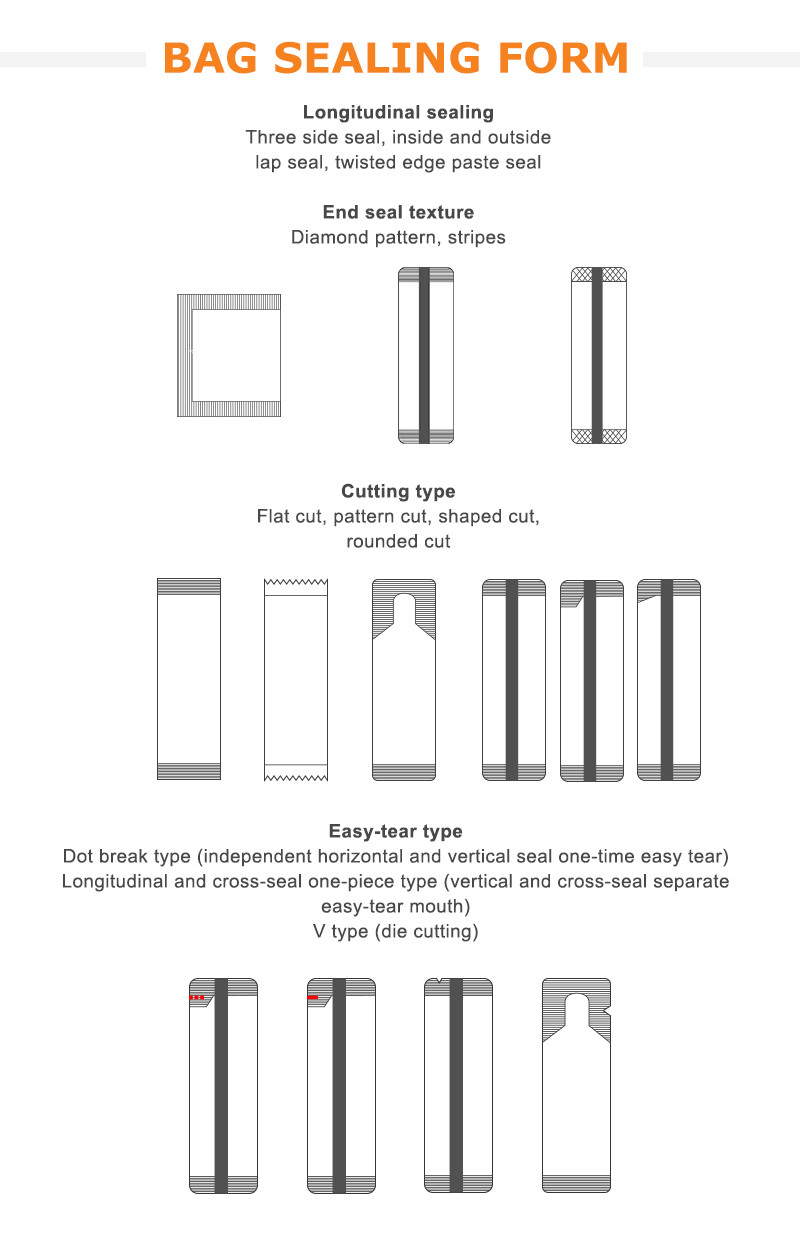 BAG SEALING FORM

Longitudinal sealing
Three side seal, inside and outside lap seal, twisted edge paste seal

End seal texture
Diamond pattern, stripes

Cutting type
Flat cut, pattern cut, shaped cut, rounded cut

Easy-tear type
Dot break type (independent horizontal and vertical seal one-time easy tear)
Longitudinal and cross-seal one-piece type (vertical and cross-seal separate easy-tear mouth)
V type (die cutting)