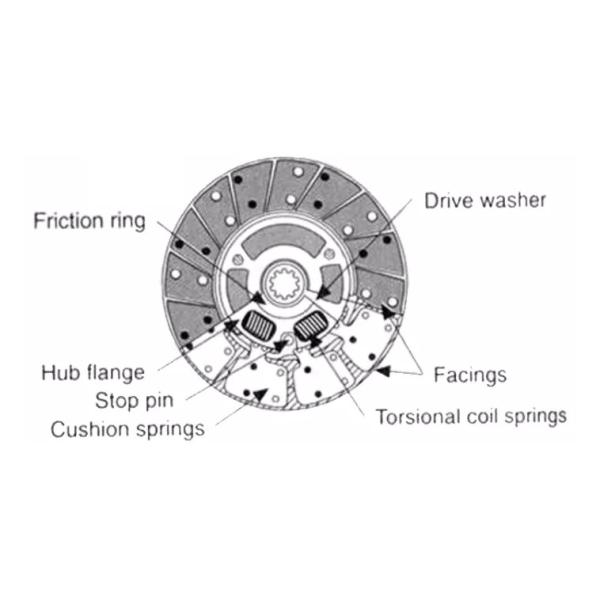 Friction ring

Drive washer

Hub flange

Stop pin

Cushion springs

Facings

Torsional coil springs