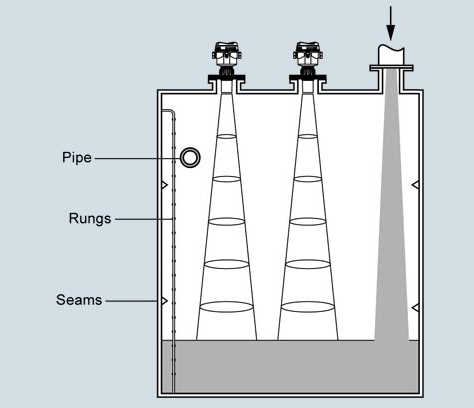 Pipe

Rungs

Seams