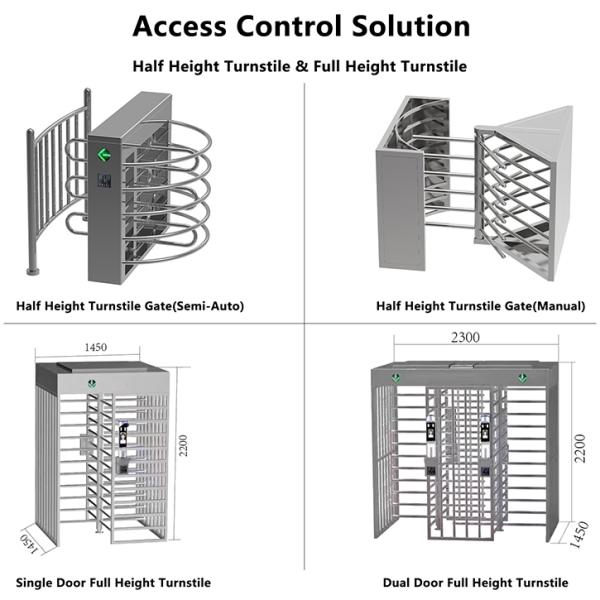 Access Control Solution

Half Height Turnstile & Full Height Turnstile

Half Height Turnstile Gate(Semi-Auto)

Half Height Turnstile Gate(Manual)

1450

2200

1450

Single Door Full Height Turnstile

2300

2200

1450

Dual Door Full Height Turnstile