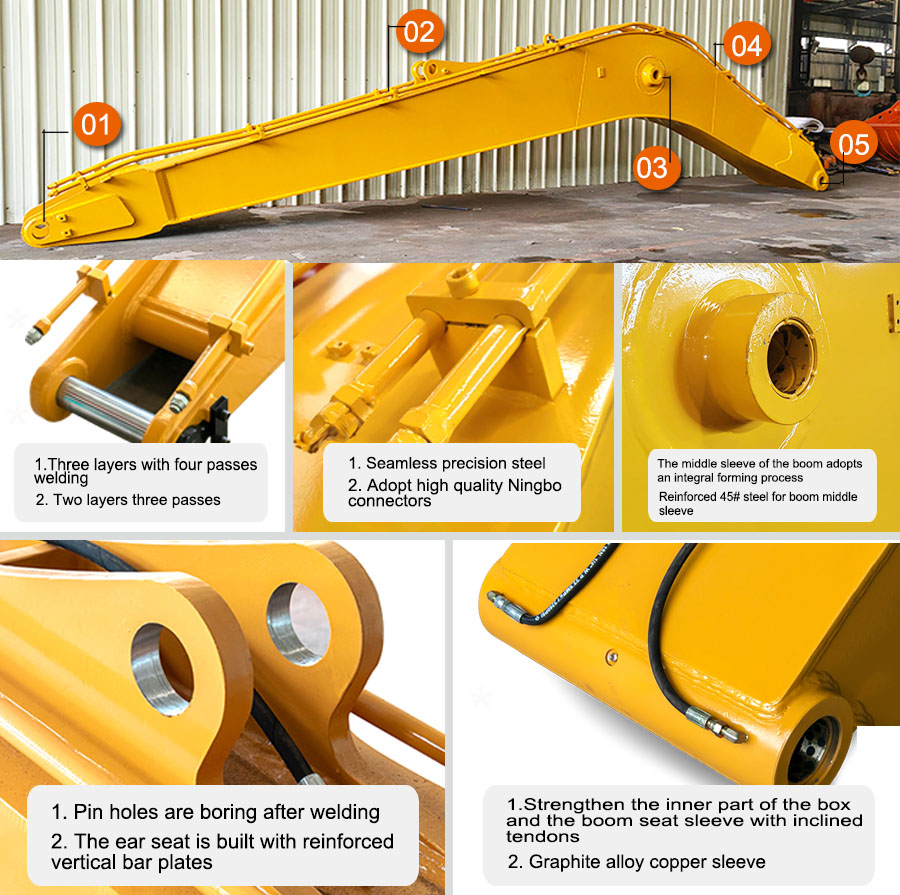 01
02
03
04
05

1.Three layers with four passes welding
2. Two layers three passes

1. Seamless precision steel
2. Adopt high quality Ningbo connectors

The middle sleeve of the boom adopts an integral forming process
Reinforced 45# steel for boom middle sleeve

1. Pin holes are boring after welding
2. The ear seat is built with reinforced vertical bar plates

1.Strengthen the inner part of the box and the boom seat sleeve with inclined tendons
2. Graphite alloy copper sleeve