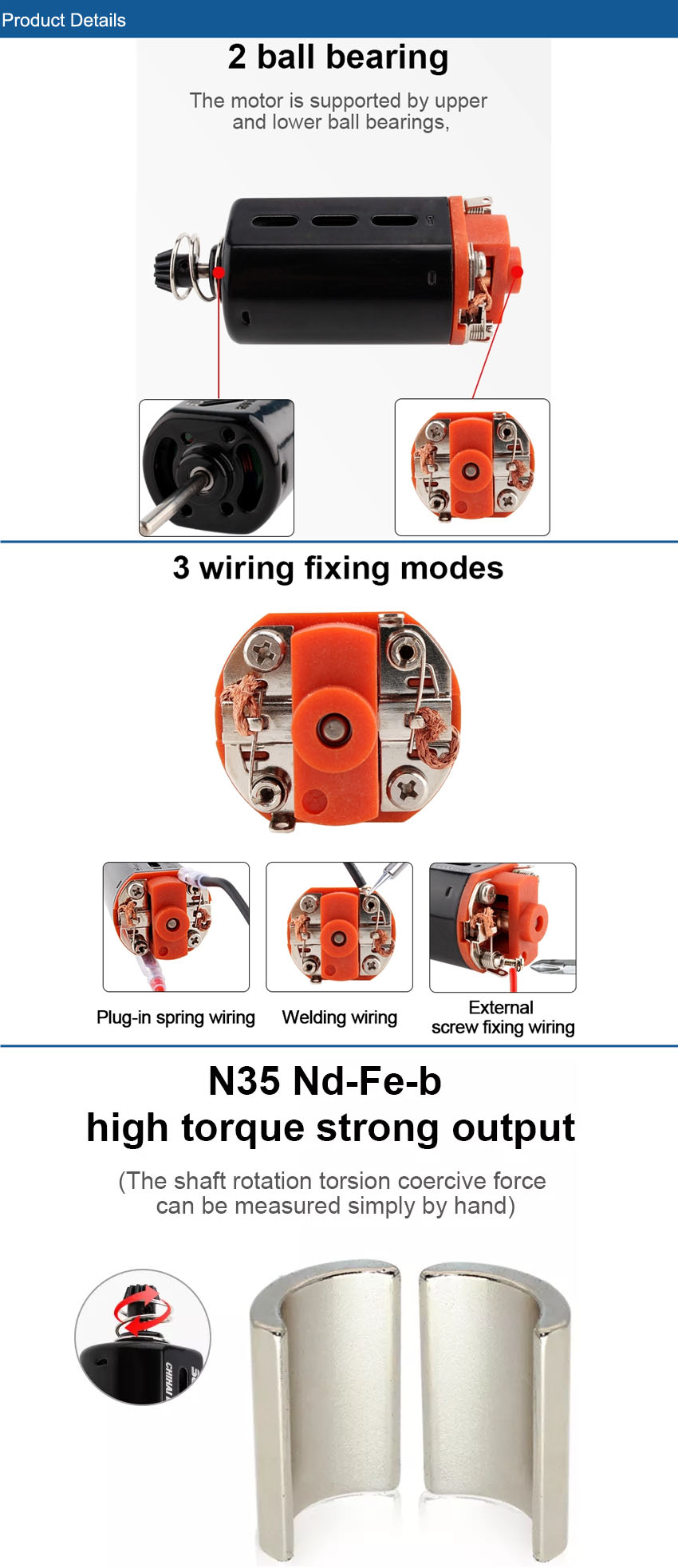 Product Details

2 ball bearing

The motor is supported by upper and lower ball bearings,

3 wiring fixing modes

Plug-in spring wiring

Welding wiring

External screw fixing wiring

N35 Nd-Fe-b
high torque strong output

(The shaft rotation torsion coercive force can be measured simply by hand)

CHIHAI