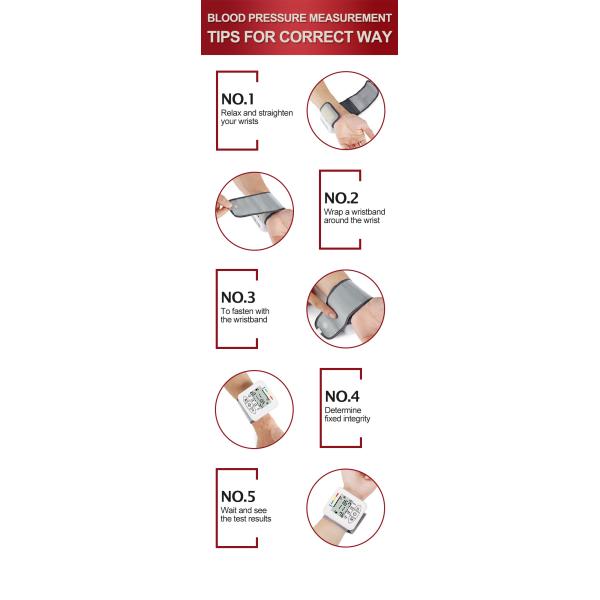 BLOOD PRESSURE MEASUREMENT
TIPS FOR CORRECT WAY

NO.1
Relax and straighten your wrists

NO.2
Wrap a wristband around the wrist

NO.3
To fasten with the wristband

NO.4
Determine fixed integrity

NO.5
Wait and see the test results