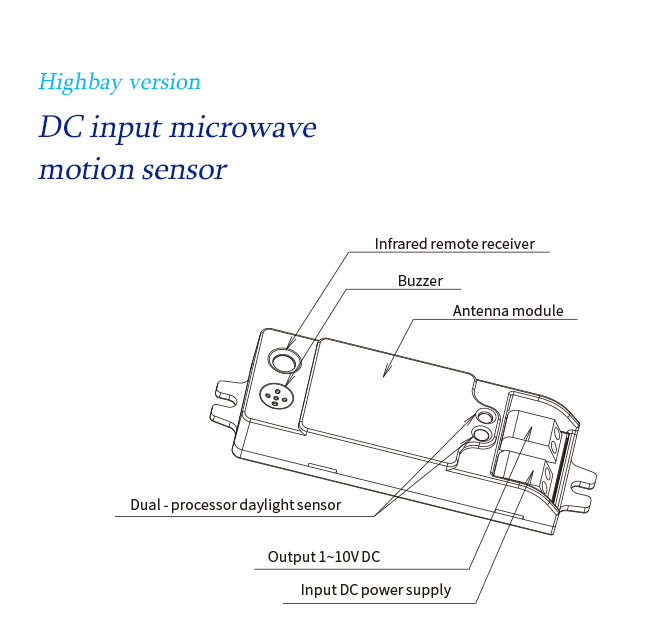 Highbay version

DC input microwave motion sensor

Infrared remote receiver

Buzzer

Antenna module

Dual - processor daylight sensor

Output 1~10V DC

Input DC power supply