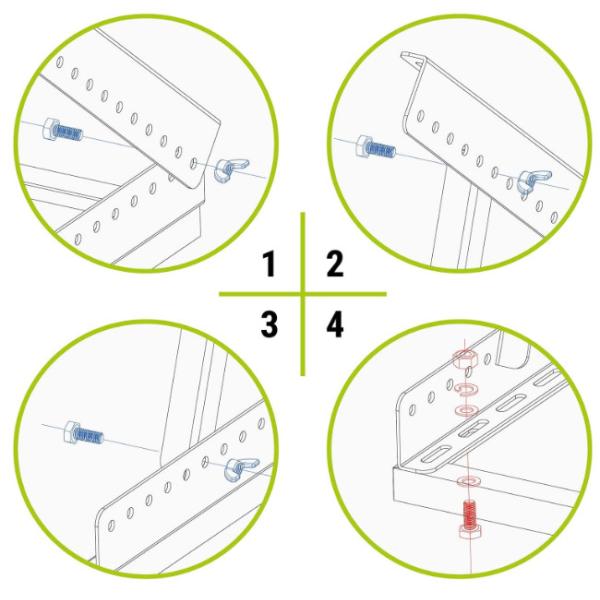 1
2
3
4