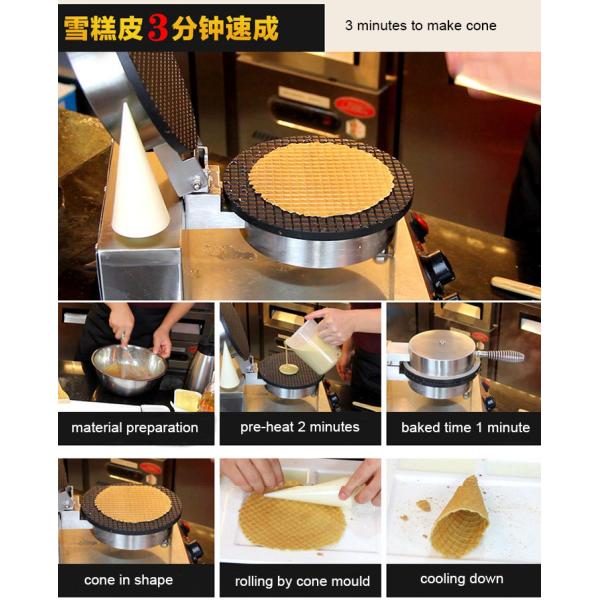 雪糕皮3分钟速成

3 minutes to make cone

material preparation

pre-heat 2 minutes

baked time 1 minute

cone in shape

rolling by cone mould

cooling down