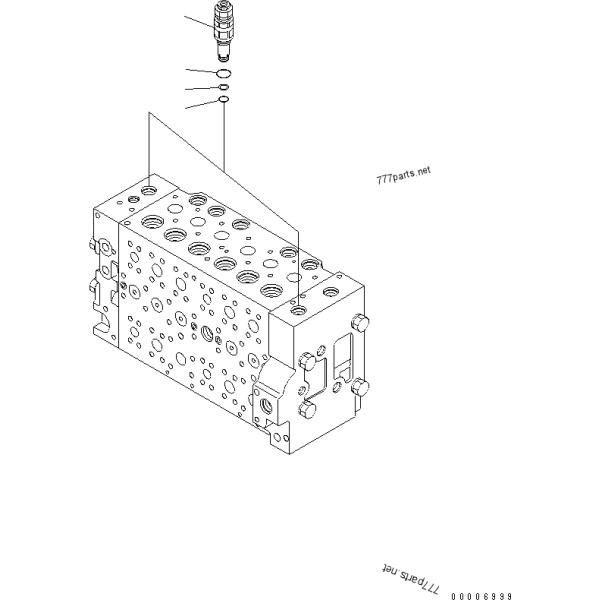 777parts.net

777parts.net

00006999