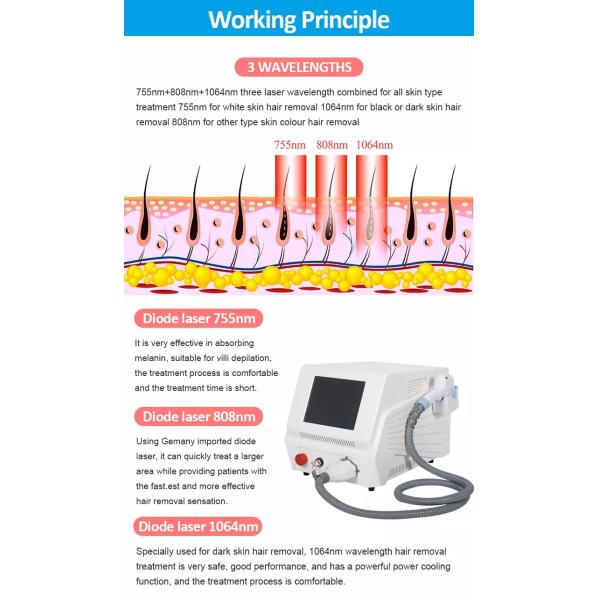 Working Principle

3 WAVELENGTHS

755nm+808nm+1064nm three laser wavelength combined for all skin type treatment 755nm for white skin hair removal 1064nm for black or dark skin hair removal 808nm for other type skin colour hair removal

755nm 808nm 1064nm

Diode laser 755nm

It is very effective in absorbing melanin, suitable for villi depilation, the treatment process is comfortable and the treatment time is short.

Diode laser 808nm

Using Gemany imported diode laser, it can quickly treat a larger area while providing patients with the fast.est and more effective hair removal sensation.

Diode laser 1064nm

Specially used for dark skin hair removal, 1064nm wavelength hair removal treatment is very safe, good performance, and has a powerful power cooling function, and the treatment process is comfortable.