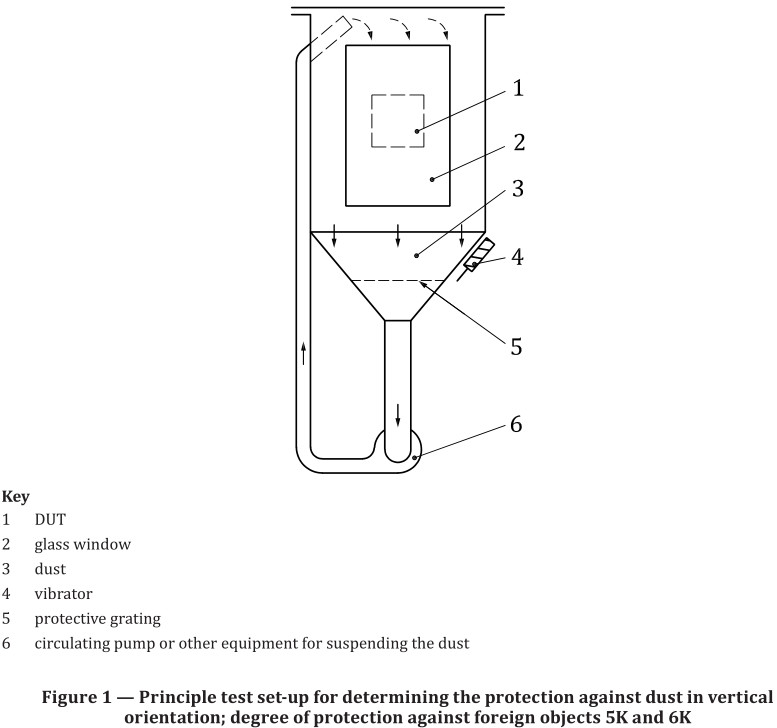 1
2
3
4
5
6

Key
1 DUT
2 glass window
3 dust
4 vibrator
5 protective grating
6 circulating pump or other equipment for suspending the dust

Figure 1 — Principle test set-up for determining the protection against dust in vertical orientation; degree of protection against foreign objects 5K and 6K