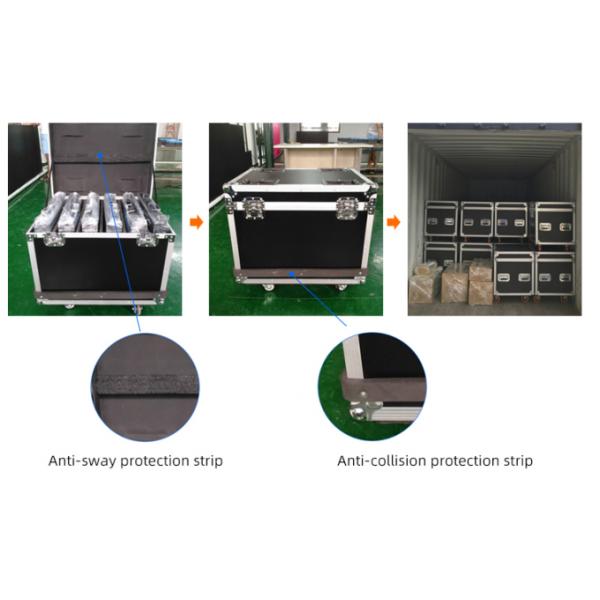 Anti-sway protection strip

Anti-collision protection strip