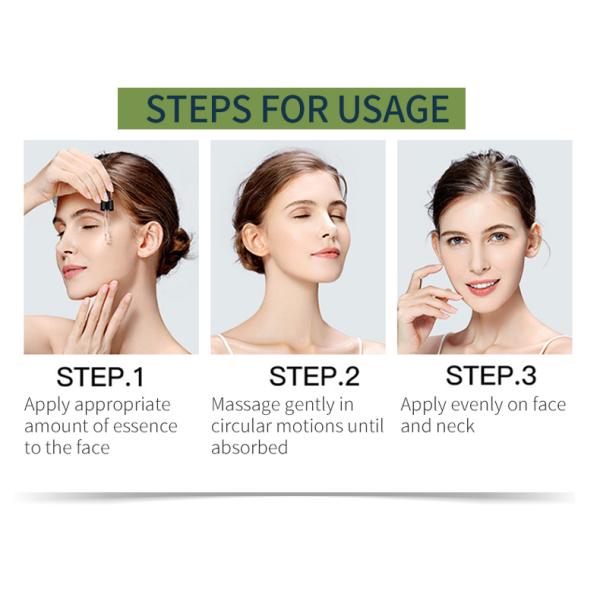 STEPS FOR USAGE

STEP.1
Apply appropriate amount of essence to the face

STEP.2
Massage gently in circular motions until absorbed

STEP.3
Apply evenly on face and neck