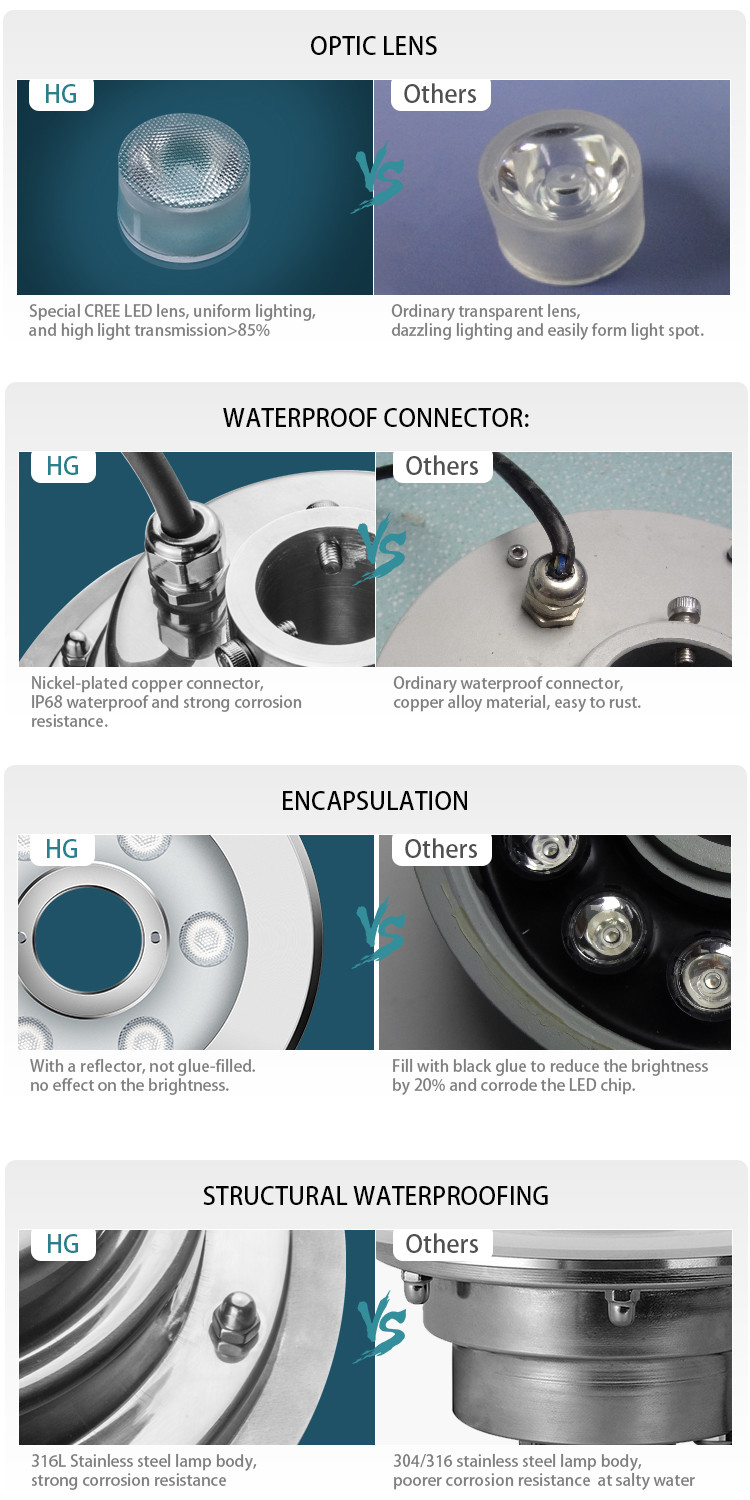 OPTIC LENS

HG

VS

Others

Special CREE LED lens, uniform lighting, and high light transmission>85%

Ordinary transparent lens, dazzling lighting and easily form light spot.

WATERPROOF CONNECTOR:

HG

VS

Others

Nickel-plated copper connector, IP68 waterproof and strong corrosion resistance.

Ordinary waterproof connector, copper alloy material, easy to rust.

ENCAPSULATION

HG

VS

Others

With a reflector, not glue-filled. no effect on the brightness.

Fill with black glue to reduce the brightness by 20% and corrode the LED chip.

STRUCTURAL WATERPROOFING

HG

VS

Others

316L Stainless steel lamp body, strong corrosion resistance

304/316 stainless steel lamp body, poorer corrosion resistance at salty water