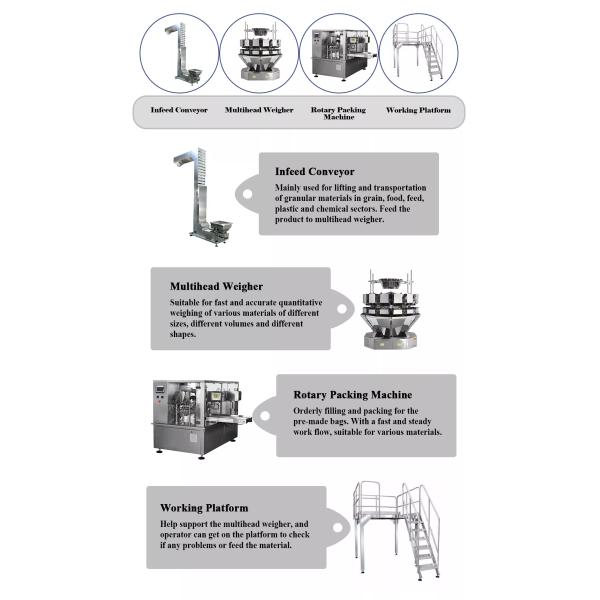 Infeed Conveyor
Multihead Weigher
Rotary Packing Machine
Working Platform

Infeed Conveyor

Mainly used for lifting and transportation of granular materials in grain, food, feed, plastic and chemical sectors. Feed the product to multihead weigher.

Multihead Weigher

Suitable for fast and accurate quantitative weighing of various materials of different sizes, different volumes and different shapes.

Rotary Packing Machine

Orderly filling and packing for the pre-made bags. With a fast and steady work flow, suitable for various materials.

Working Platform

Help support the multihead weigher, and operator can get on the platform to check if any problems or feed the material.