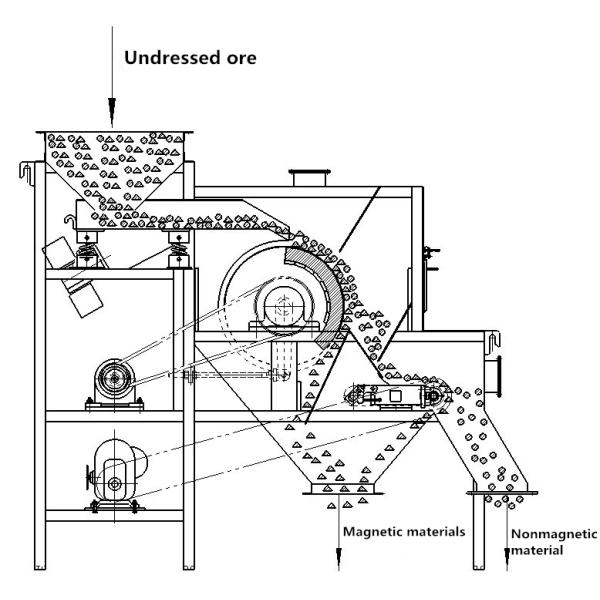 Undressed ore

Magnetic materials

Nonmagnetic material