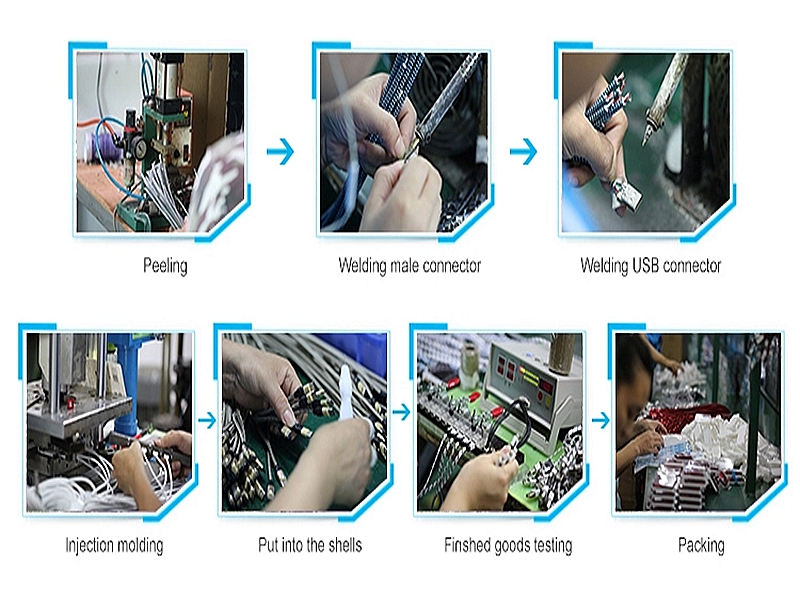 Peeling

Welding male connector

Welding USB connector

Injection molding

Put into the shells

Finshed goods testing

Packing