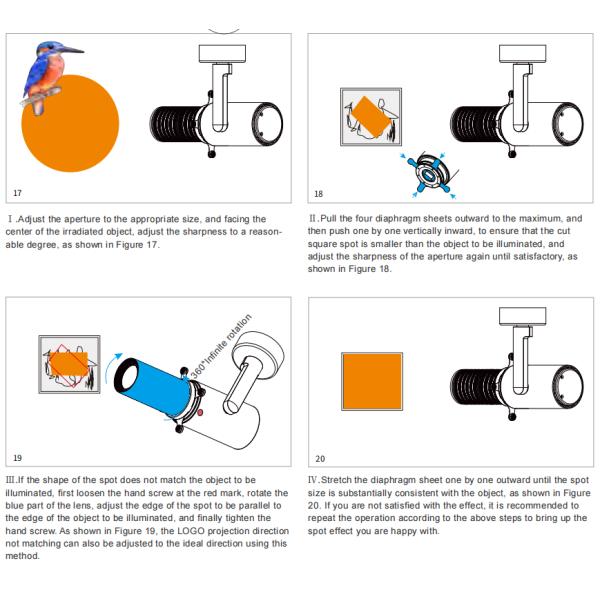 17

Ⅰ.Adjust the aperture to the appropriate size, and facing the center of the irradiated object, adjust the sharpness to a reasonable degree, as shown in Figure 17.

18

Ⅱ.Pull the four diaphragm sheets outward to the maximum, and then push one by one vertically inward, to ensure that the cut square spot is smaller than the object to be illuminated, and adjust the sharpness of the aperture again until satisfactory, as shown in Figure 18.

360°Infinite rotation

19

Ⅲ.If the shape of the spot does not match the object to be illuminated, first loosen the hand screw at the red mark, rotate the blue part of the lens, adjust the edge of the spot to be parallel to the edge of the object to be illuminated, and finally tighten the hand screw. As shown in Figure 19, the LOGO projection direction not matching can also be adjusted to the ideal direction using this method.

20

Ⅳ.Stretch the diaphragm sheet one by one outward until the spot size is substantially consistent with the object, as shown in Figure 20. If you are not satisfied with the effect, it is recommended to repeat the operation according to the above steps to bring up the spot effect you are happy with.