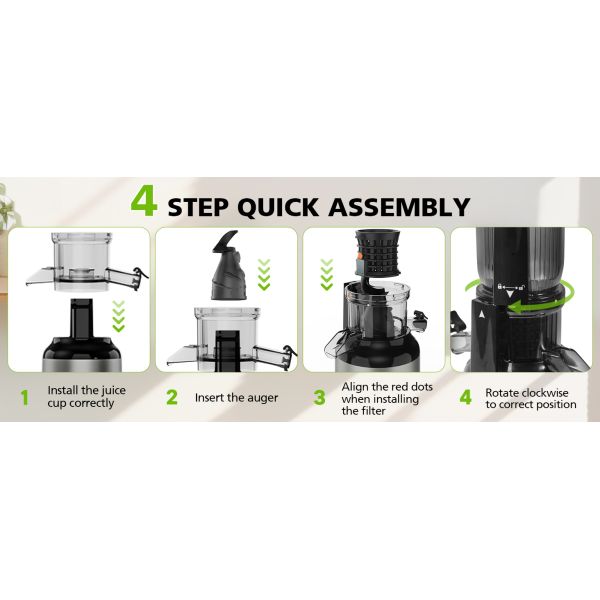 4 STEP QUICK ASSEMBLY

1 Install the juice cup correctly

2 Insert the auger

3 Align the red dots when installing the filter

4 Rotate clockwise to correct position