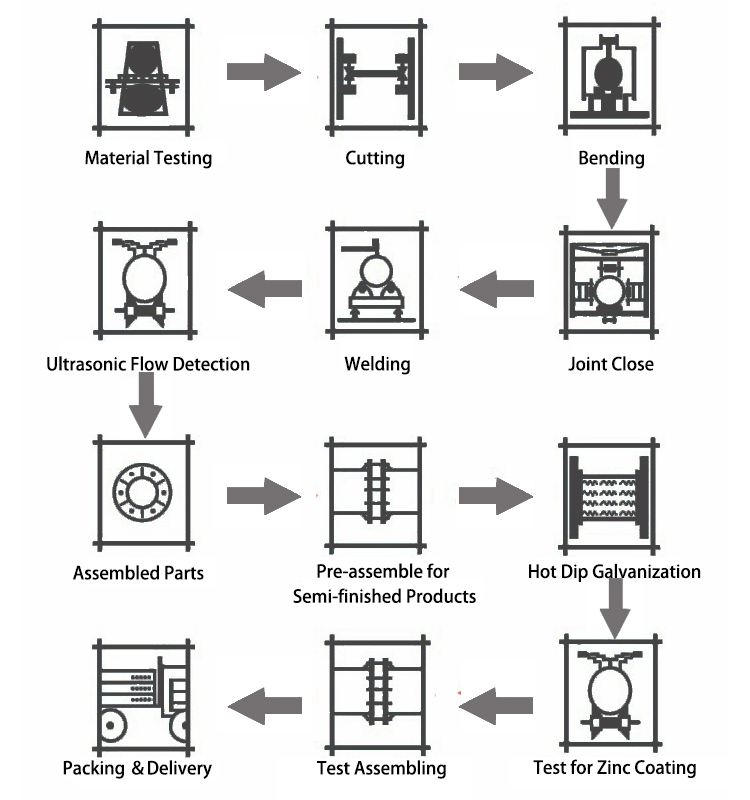 Material Testing

Cutting

Bending

Joint Close

Welding

Ultrasonic Flow Detection

Assembled Parts

Pre-assemble for Semi-finished Products

Hot Dip Galvanization

Test for Zinc Coating

Test Assembling

Packing & Delivery