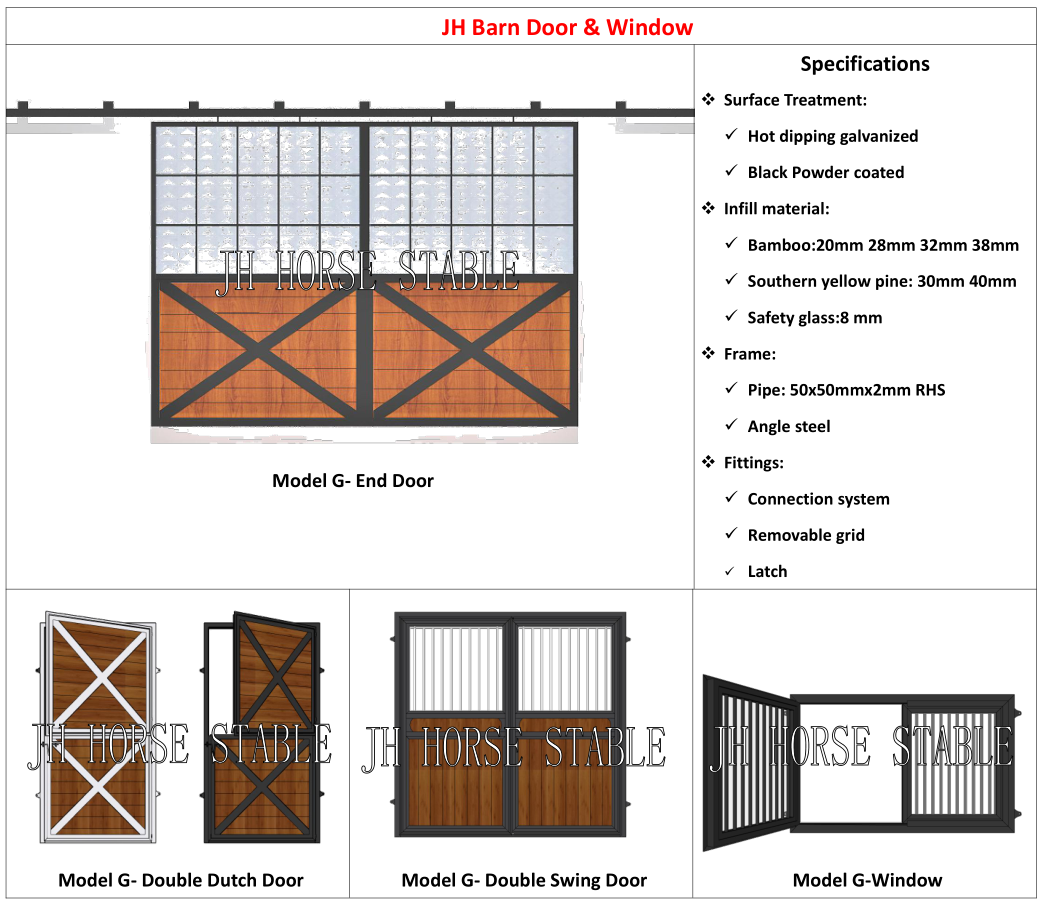 JH Barn Door & Window

JH HORSE STABLE

Model G- End Door

Specifications

❖ Surface Treatment:

✓ Hot dipping galvanized

✓ Black Powder coated

❖ Infill material:

✓ Bamboo:20mm 28mm 32mm 38mm

✓ Southern yellow pine: 30mm 40mm

✓ Safety glass:8 mm

❖ Frame:

✓ Pipe: 50x50mmx2mm RHS

✓ Angle steel

❖ Fittings:

✓ Connection system

✓ Removable grid

✓ Latch

JH HORSE STABLE

Model G- Double Dutch Door

JH HORSE STABLE

Model G- Double Swing Door

JH HORSE STABLE

Model G-Window