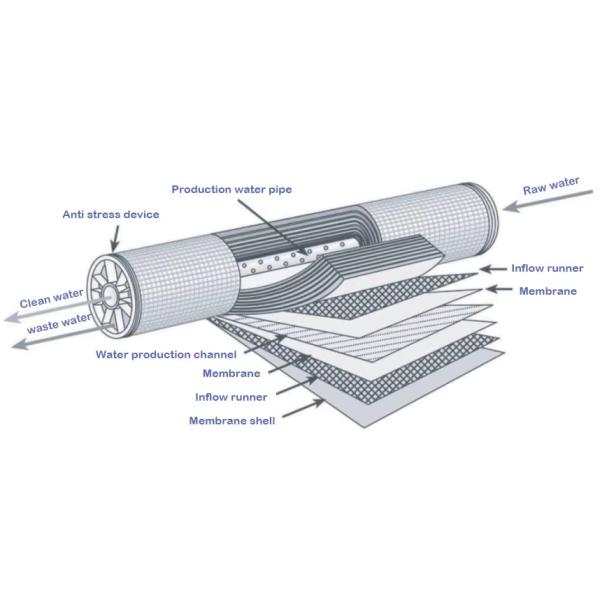 Production water pipe

Raw water

Anti stress device

Inflow runner

Membrane

Clean water

waste water

Water production channel

Membrane

Inflow runner

Membrane shell