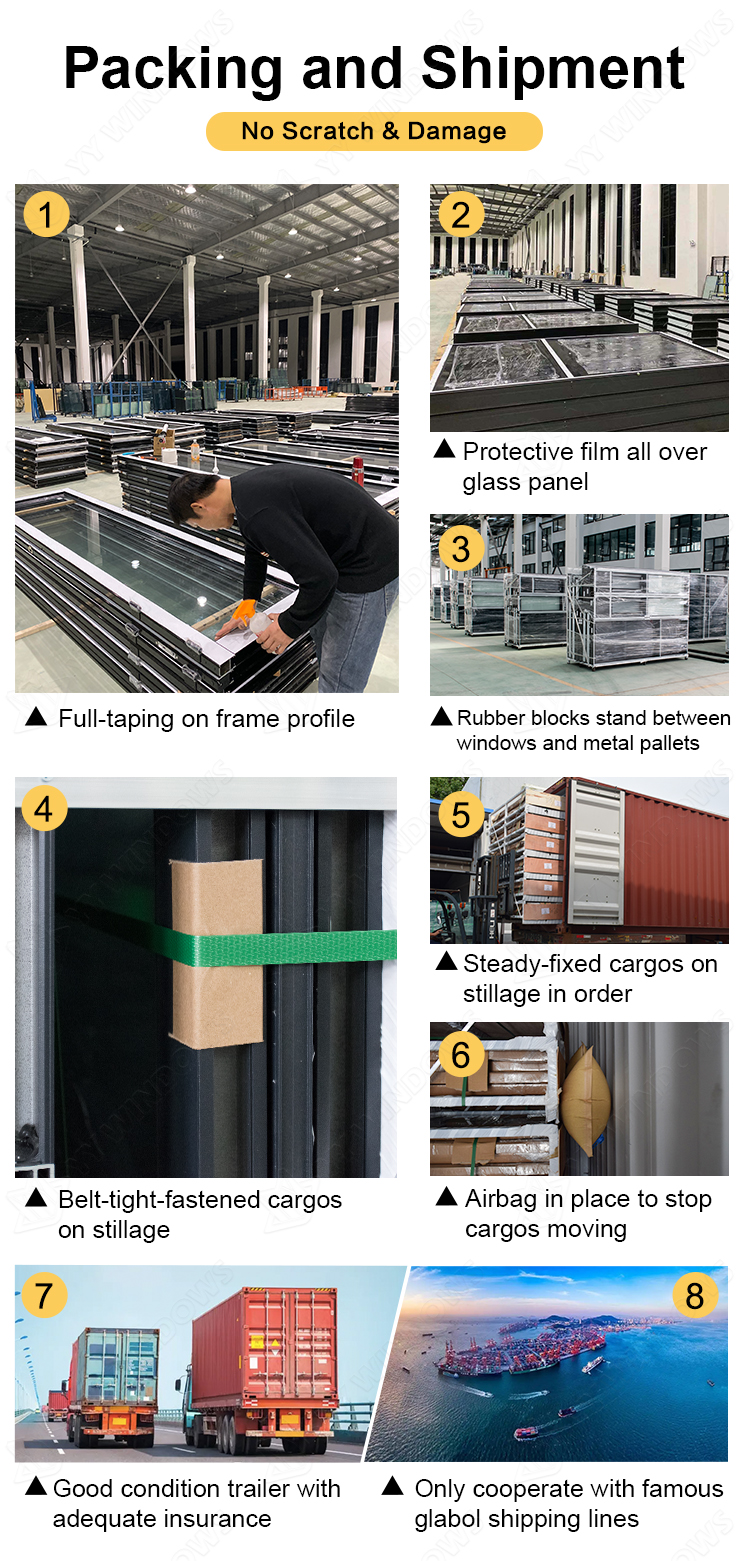 Packing and Shipment

No Scratch & Damage

1

▲ Full-taping on frame profile

2

▲ Protective film all over glass panel

3

▲ Rubber blocks stand between windows and metal pallets

4

▲ Belt-tight-fastened cargos on stillage

5

▲ Steady-fixed cargos on stillage in order

6

▲ Airbag in place to stop cargos moving

7

▲ Good condition trailer with adequate insurance

8

▲ Only cooperate with famous glabol shipping lines