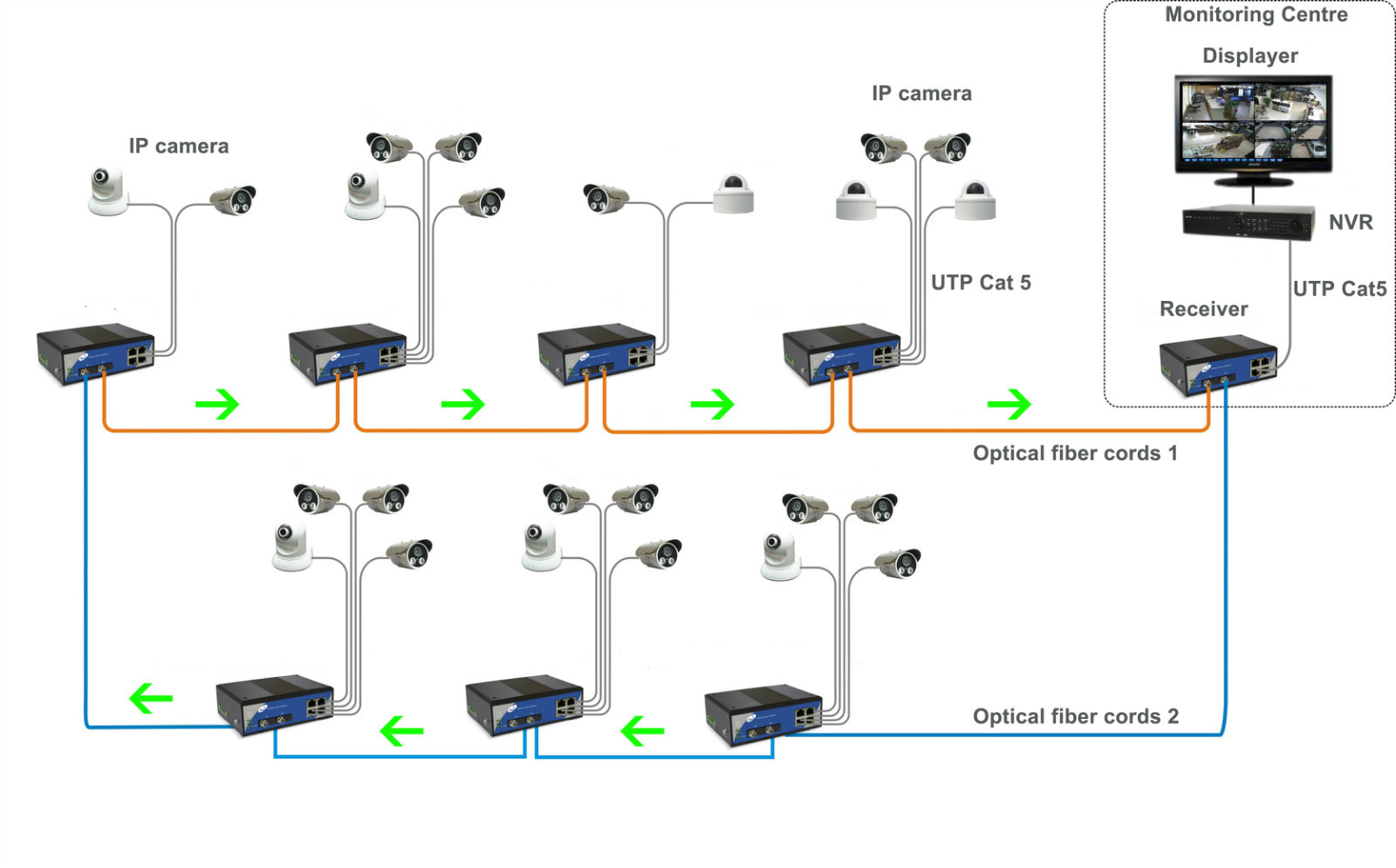 Monitoring Centre

Displayer

IP camera

IP camera

NVR

UTP Cat 5

UTP Cat5

Receiver

Optical fiber cords 1

Optical fiber cords 2