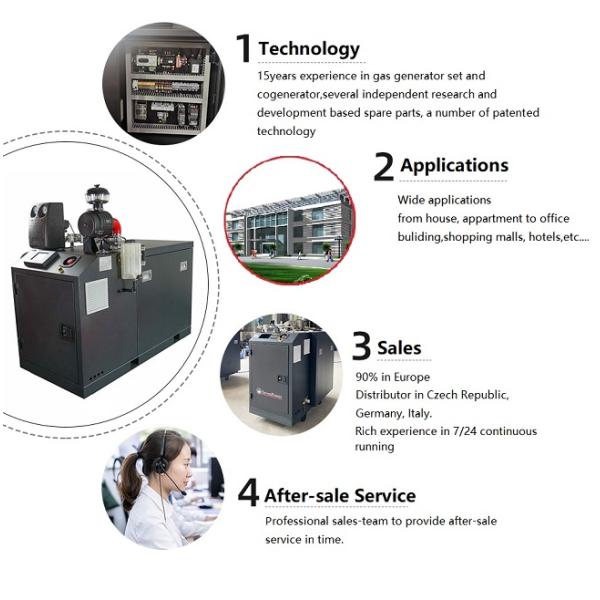 1 Technology

15years experience in gas generator set and cogenerator,several independent research and development based spare parts, a number of patented technology

2 Applications

Wide applications
from house, appartment to office buliding,shopping malls, hotels,etc....

3 Sales

90% in Europe
Distributor in Czech Republic, Germany, Italy.
Rich experience in 7/24 continuous running

4 After-sale Service

Professional sales-team to provide after-sale service in time.