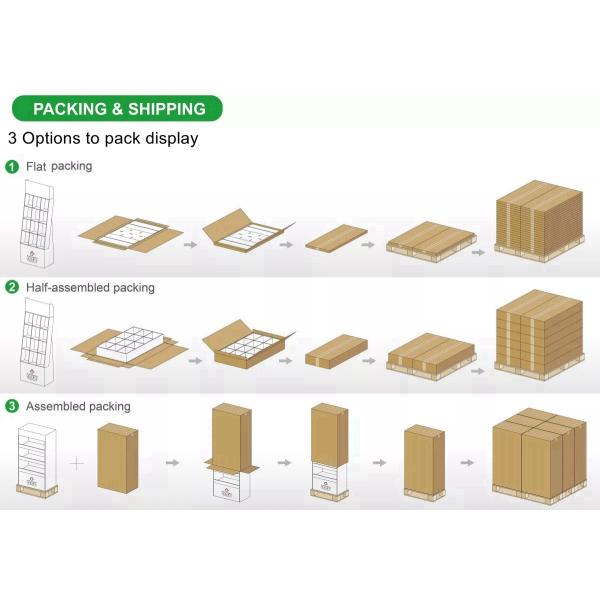 PACKING & SHIPPING

3 Options to pack display

1 Flat packing

2 Half-assembled packing

3 Assembled packing