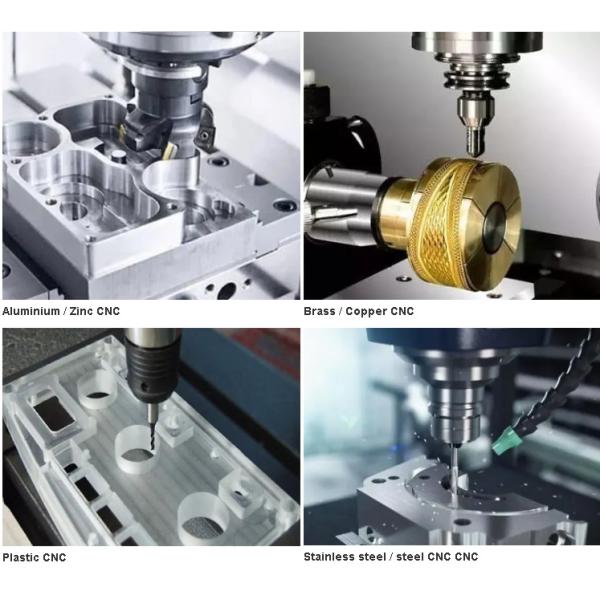 Aluminium / Zinc CNC

Brass / Copper CNC

Plastic CNC

Stainless steel / steel CNC CNC