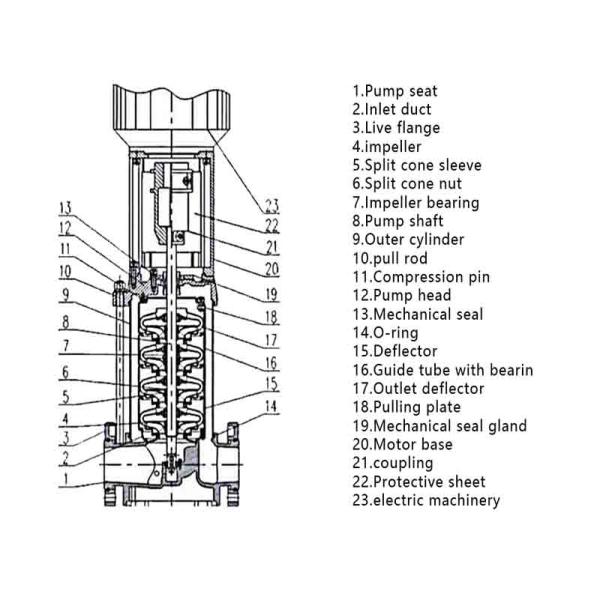 13
12
11
10
9
8
7
6
5
4
3
2
1

23
22
21
20
19
18
17
16
15
14

1.Pump seat
2.Inlet duct
3.Live flange
4.impeller
5.Split cone sleeve
6.Split cone nut
7.Impeller bearing
8.Pump shaft
9.Outer cylinder
10.pull rod
11.Compression pin
12.Pump head
13.Mechanical seal
14.O-ring
15.Deflector
16.Guide tube with bearin
17.Outlet deflector
18.Pulling plate
19.Mechanical seal gland
20.Motor base
21.coupling
22.Protective sheet
23.electric machinery