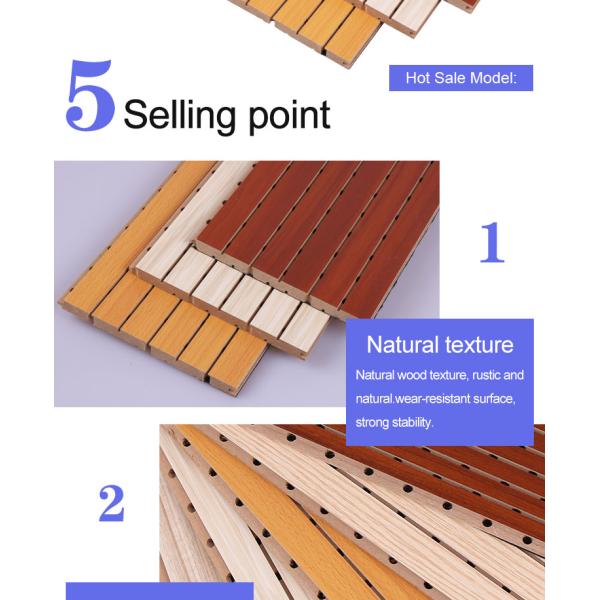 Hot Sale Model:

5 Selling point

1

Natural texture

Natural wood texture, rustic and natural.wear-resistant surface, strong stability.

2