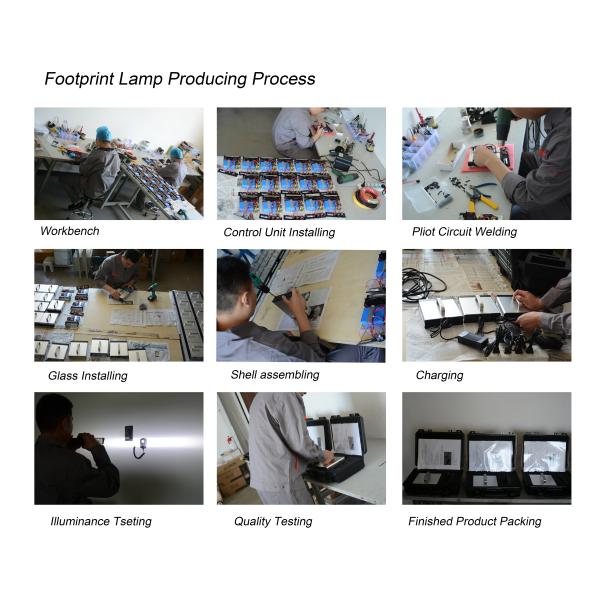 Footprint Lamp Producing Process

Workbench

Control Unit Installing

Pliot Circuit Welding

Glass Installing

Shell assembling

Charging

Illuminance Tseting

Quality Testing

Finished Product Packing