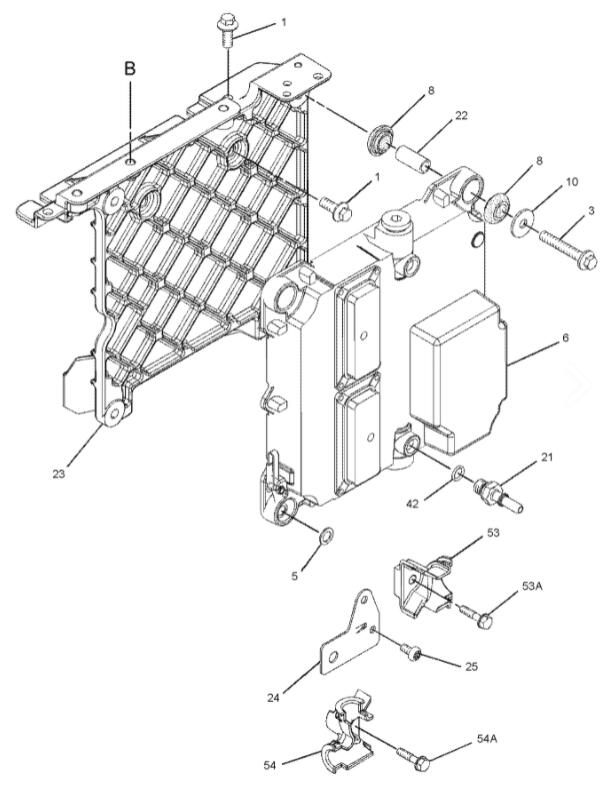 1
B
8
22
1
8
10
3
6
23
21
42
5
53
53A
25
24
54A
54