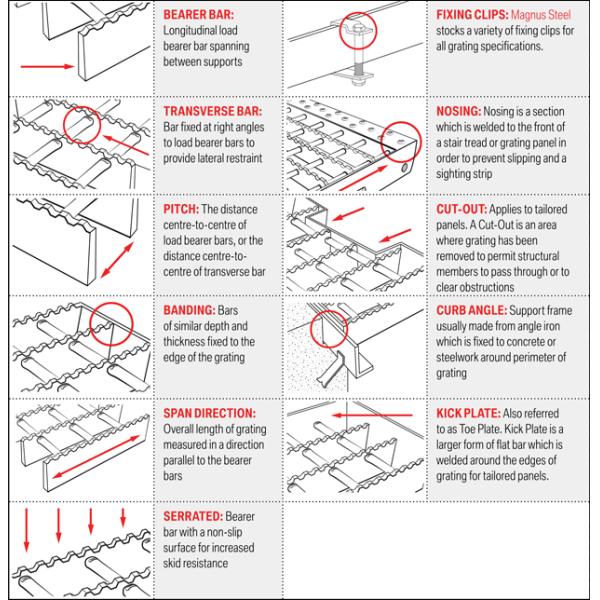 BEARER BAR: Longitudinal load bearer bar spanning between supports

TRANSVERSE BAR: Bar fixed at right angles to load bearer bars to provide lateral restraint

PITCH: The distance centre-to-centre of load bearer bars, or the distance centre-to-centre of transverse bar

BANDING: Bars of similar depth and thickness fixed to the edge of the grating

SPAN DIRECTION: Overall length of grating measured in a direction parallel to the bearer bars

SERRATED: Bearer bar with a non-slip surface for increased skid resistance

FIXING CLIPS: Magnus Steel stocks a variety of fixing clips for all grating specifications.

NOSING: Nosing is a section which is welded to the front of a stair tread or grating panel in order to prevent slipping and a sighting strip

CUT-OUT: Applies to tailored panels. A Cut-Out is an area where grating has been removed to permit structural members to pass through or to clear obstructions

CURB ANGLE: Support frame usually made from angle iron which is fixed to concrete or steelwork around perimeter of grating

KICK PLATE: Also referred to as Toe Plate. Kick Plate is a larger form of flat bar which is welded around the edges of grating for tailored panels.