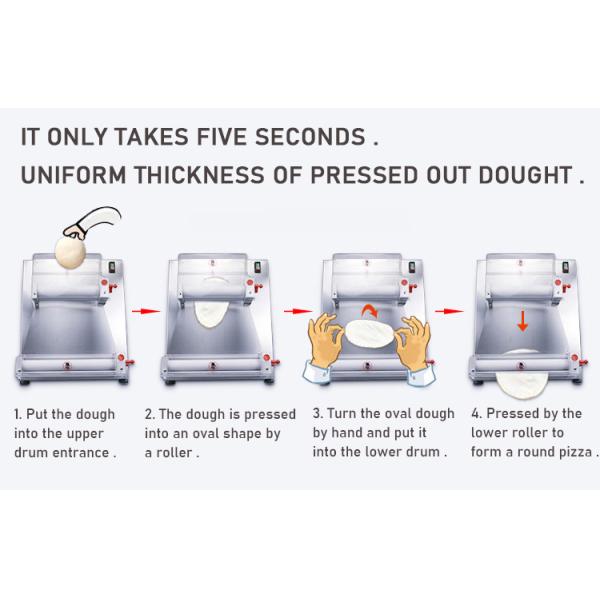 IT ONLY TAKES FIVE SECONDS .
UNIFORM THICKNESS OF PRESSED OUT DOUGHT .

1. Put the dough into the upper drum entrance .

2. The dough is pressed into an oval shape by a roller .

3. Turn the oval dough by hand and put it into the lower drum .

4. Pressed by the lower roller to form a round pizza .