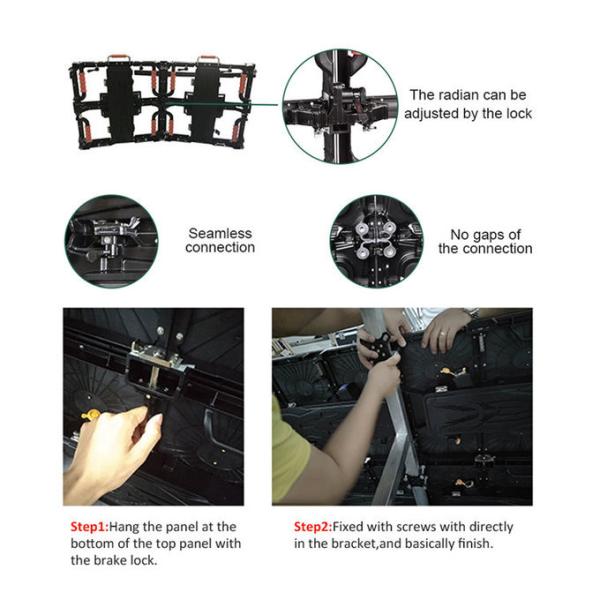 The radian can be adjusted by the lock

Seamless connection

No gaps of the connection

Step1:Hang the panel at the bottom of the top panel with the brake lock.

Step2:Fixed with screws with directly in the bracket,and basically finish.