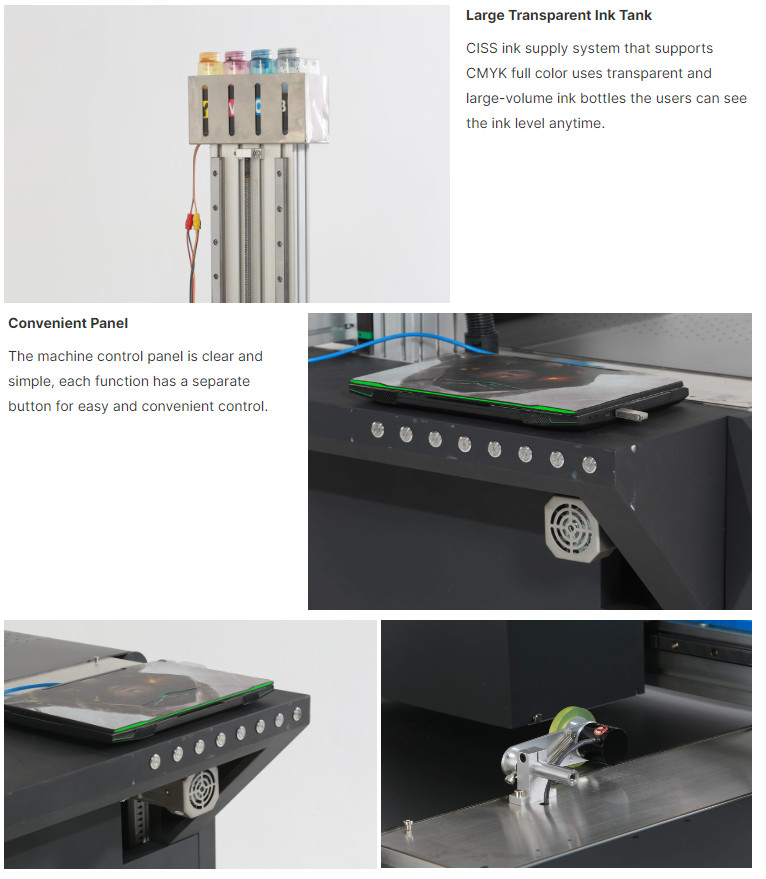 Large Transparent Ink Tank

CISS ink supply system that supports CMYK full color uses transparent and large-volume ink bottles the users can see the ink level anytime.

Convenient Panel

The machine control panel is clear and simple, each function has a separate button for easy and convenient control.