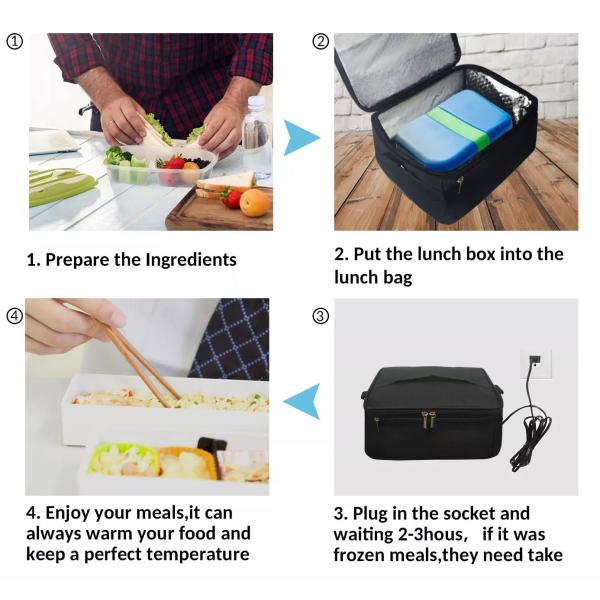 ①

1. Prepare the Ingredients

②

2. Put the lunch box into the lunch bag

④

4. Enjoy your meals,it can always warm your food and keep a perfect temperature

③

3. Plug in the socket and waiting 2-3hous, if it was frozen meals,they need take