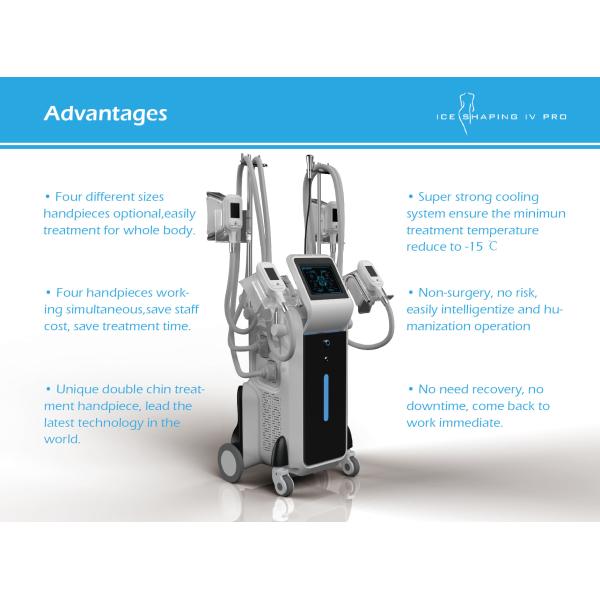 Advantages

ICE SHAPING IV PRO

• Four different sizes handpieces optional,easily treatment for whole body.

• Four handpieces working simultaneous,save staff cost, save treatment time.

• Unique double chin treatment handpiece, lead the latest technology in the world.

• Super strong cooling system ensure the minimun treatment temperature reduce to -15 ℃

• Non-surgery, no risk, easily intelligentize and humanization operation

• No need recovery, no downtime, come back to work immediate.